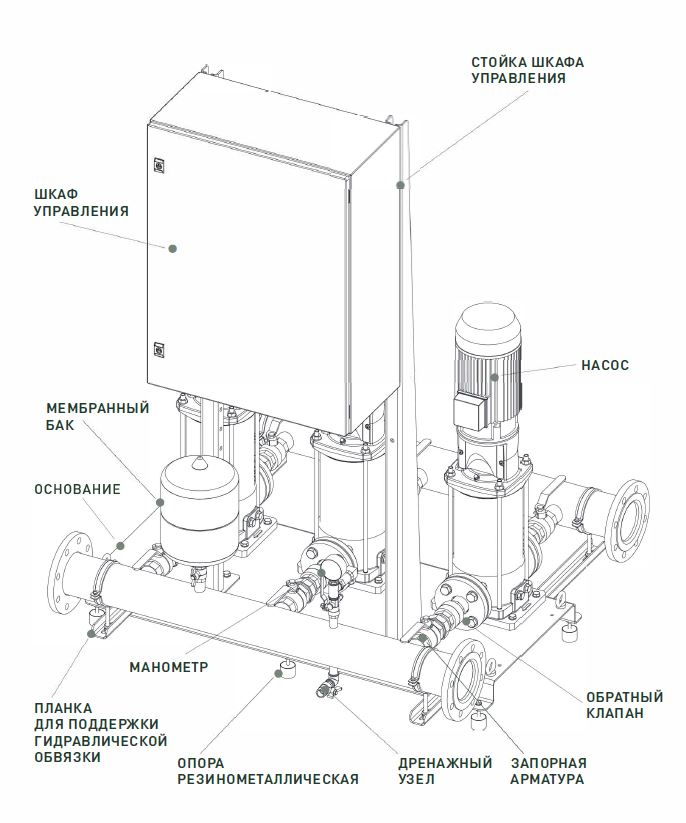 СТОЙКА ШКАФА УПРАВЛЕНИЯ

ШКАФ УПРАВЛЕНИЯ

НАСОС

МЕМБРАННЫЙ БАК

ОСНОВАНИЕ

МАНОМЕТР

ОБРАТНЫЙ КЛАПАН

ПЛАНКА ДЛЯ ПОДДЕРЖКИ ГИДРАВЛИЧЕСКОЙ ОБВЯЗКИ

ОПОРА РЕЗИНОМЕТАЛЛИЧЕСКАЯ

ДРЕНАЖНЫЙ УЗЕЛ

ЗАПОРНАЯ АРМАТУРА